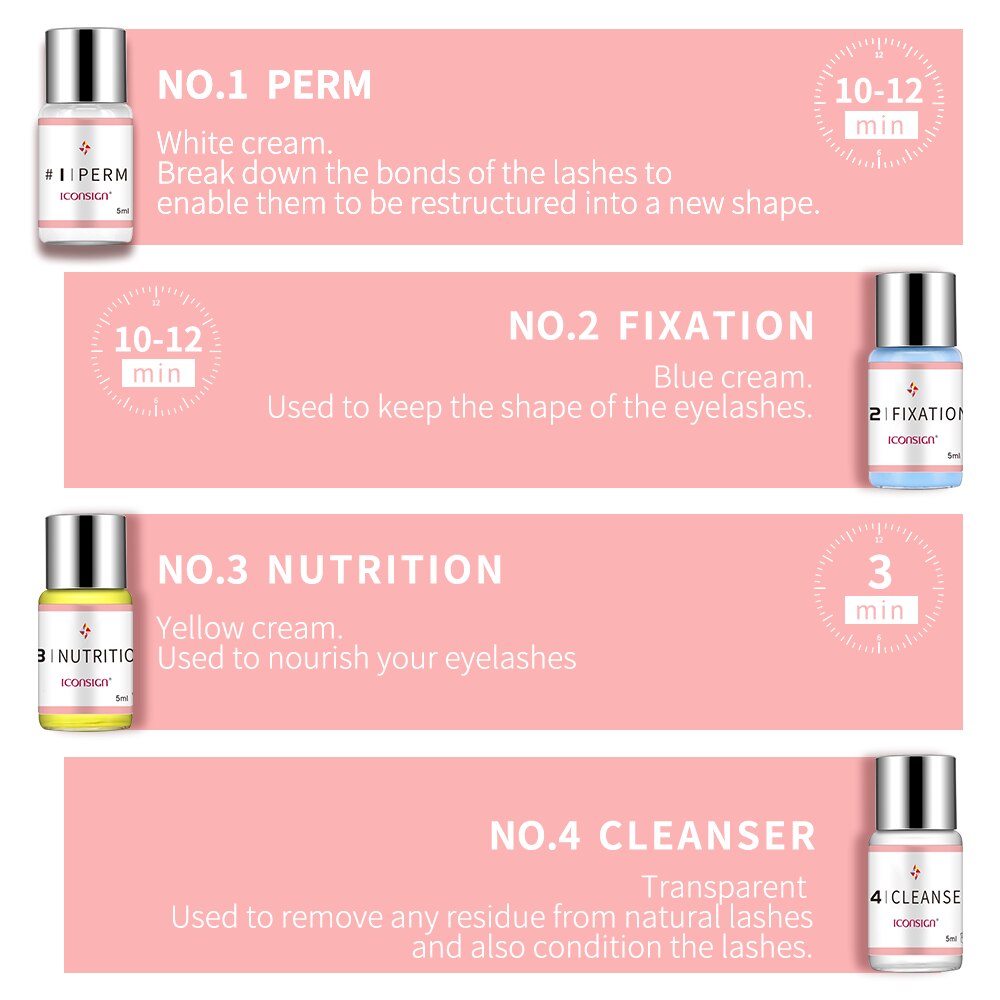 #1|PERM
ICONSIGN
5ml

NO.1 PERM

White cream.
Break down the bonds of the lashes to enable them to be restructured into a new shape.

12
10-12
min
6

12
10-12
min
6

NO.2 FIXATION

Blue cream.
Used to keep the shape of the eyelashes.

2|FIXATION
ICONSIGN
5ml

3|NUTRITIC
ICONSIGN
5ml

NO.3 NUTRITION

Yellow cream.
Used to nourish your eyelashes

12
3
min
6

NO.4 CLEANSER

Transparent
Used to remove any residue from natural lashes and also condition the lashes.

4|CLEANSE
ICONSIGN
5ml